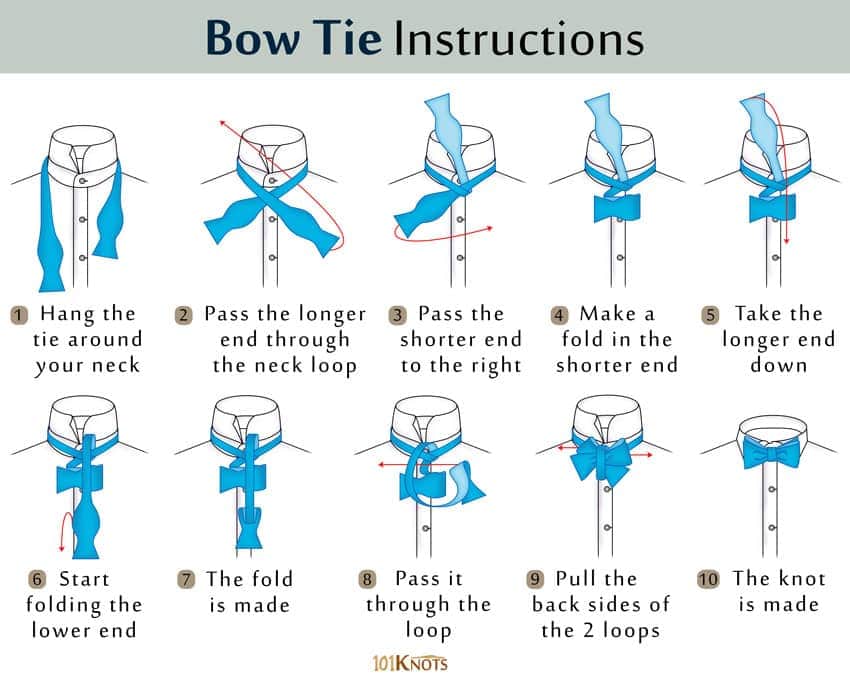 Bow Tie Instructions

1 Hang the tie around your neck

2 Pass the longer end through the neck loop

3 Pass the shorter end to the right

4 Make a fold in the shorter end

5 Take the longer end down

6 Start folding the lower end

7 The fold is made

8 Pass it through the loop

9 Pull the back sides of the 2 loops

10 The knot is made

101KNOTS